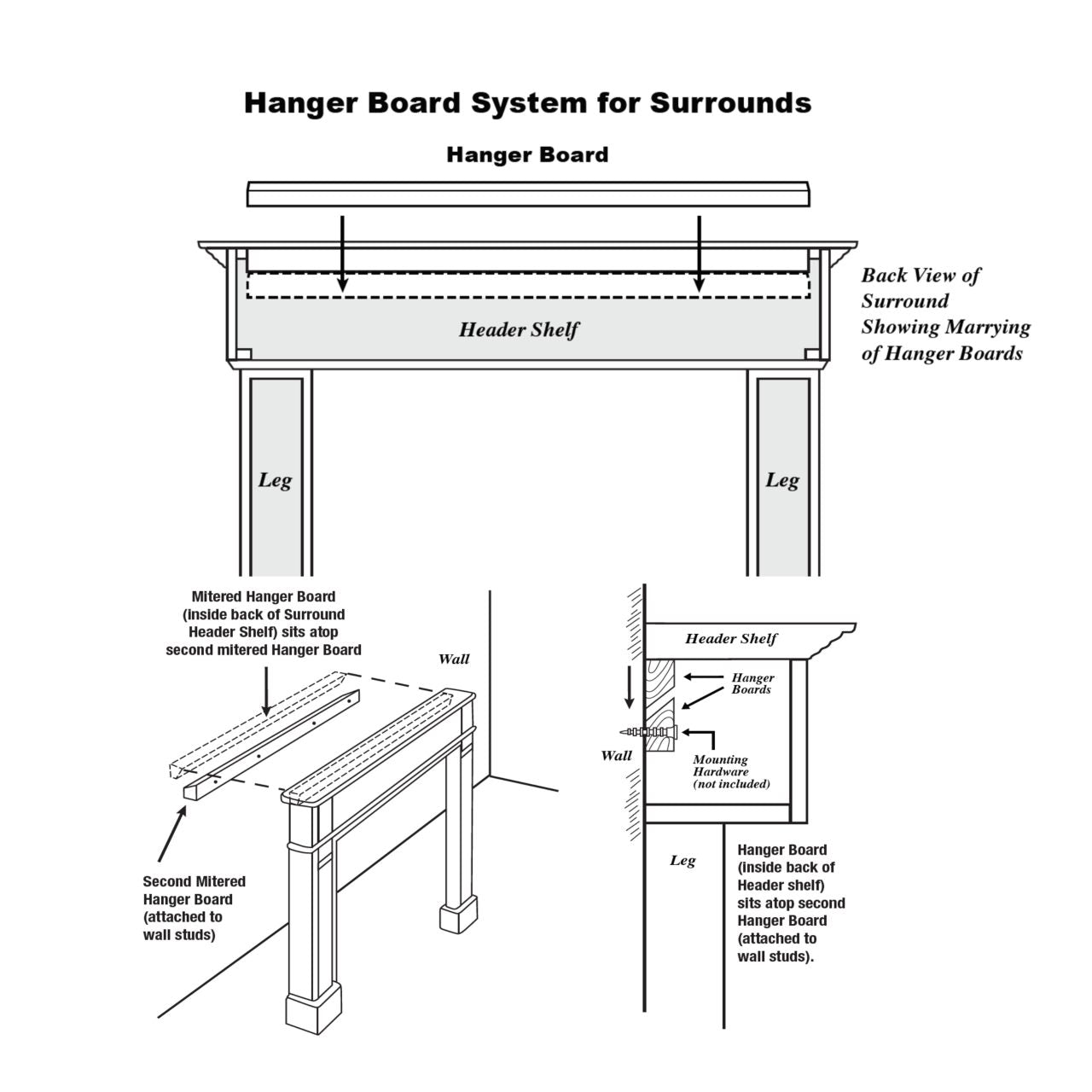 Hanger Board System for Surrounds

Hanger Board

Back View of Surround Showing Marrying of Hanger Boards

Header Shelf

Leg

Leg

Mitered Hanger Board (inside back of Surround Header Shelf) sits atop second mitered Hanger Board

Wall

Second Mitered Hanger Board (attached to wall studs)

Header Shelf

Hanger Boards

Wall

Mounting Hardware (not included)

Leg

Hanger Board (inside back of Header shelf) sits atop second Hanger Board (attached to wall studs).