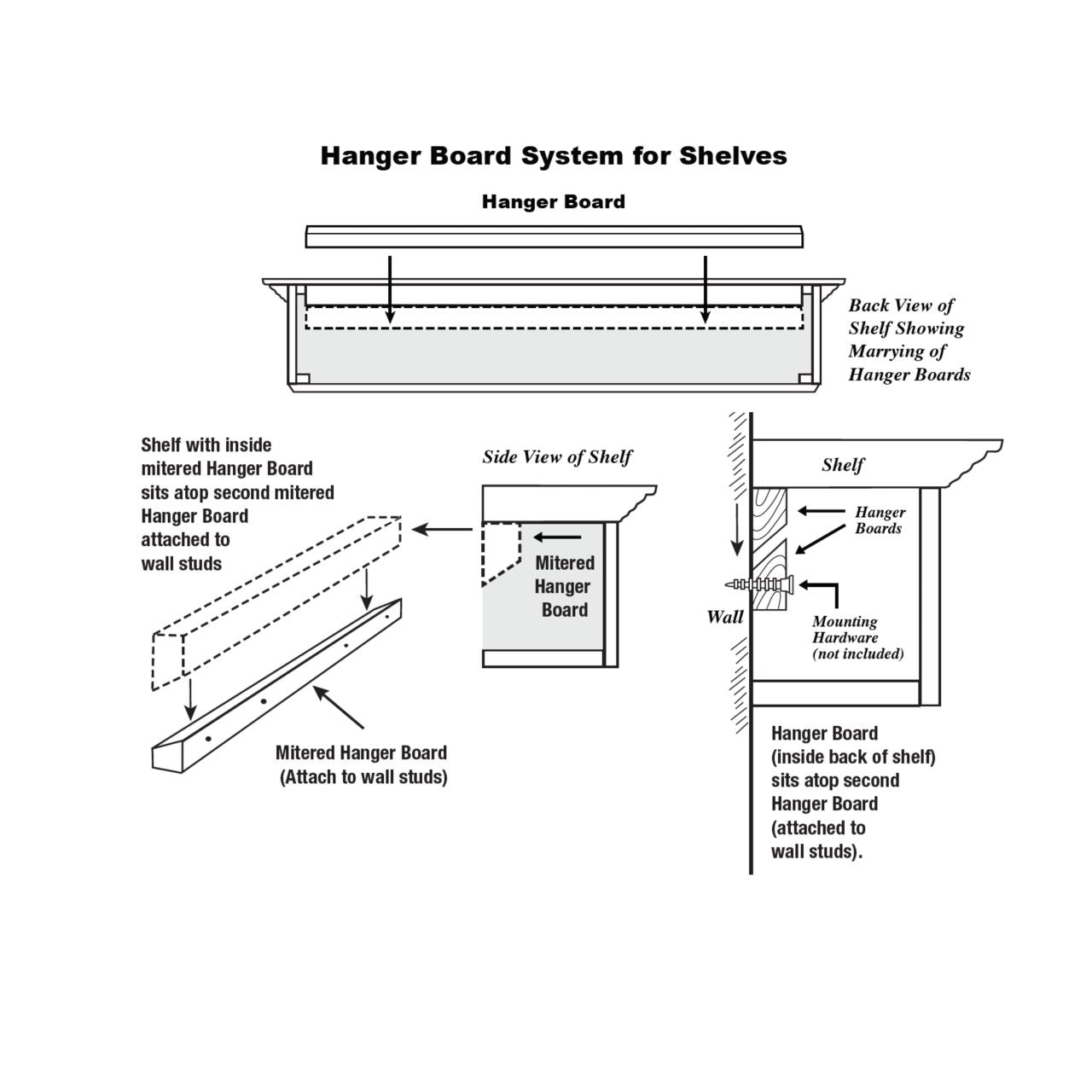 Hanger Board System for Shelves

Hanger Board

Back View of Shelf Showing Marrying of Hanger Boards

Shelf with inside mitered Hanger Board sits atop second mitered Hanger Board attached to wall studs

Side View of Shelf

Mitered Hanger Board

Mitered Hanger Board (Attach to wall studs)

Shelf

Hanger Boards

Wall

Mounting Hardware (not included)

Hanger Board (inside back of shelf) sits atop second Hanger Board (attached to wall studs).