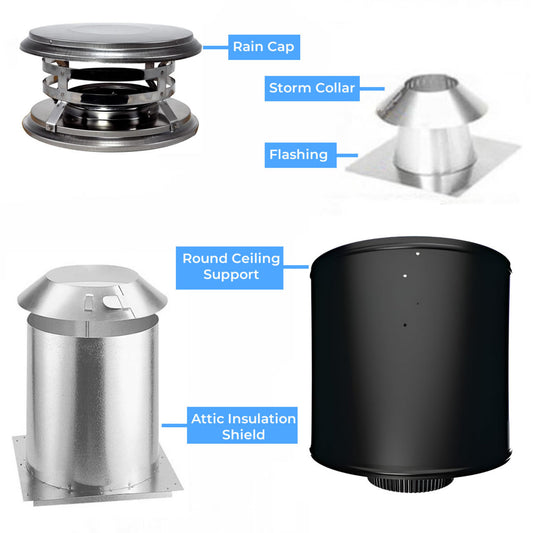 Rain Cap

Storm Collar

Flashing

Round Ceiling Support

Attic Insulation Shield