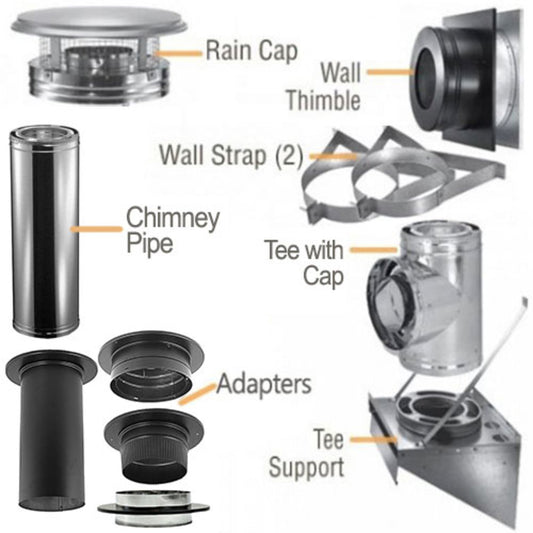 Rain Cap

Wall Thimble

Wall Strap (2)

Chimney Pipe

Tee with Cap

Adapters

Tee Support