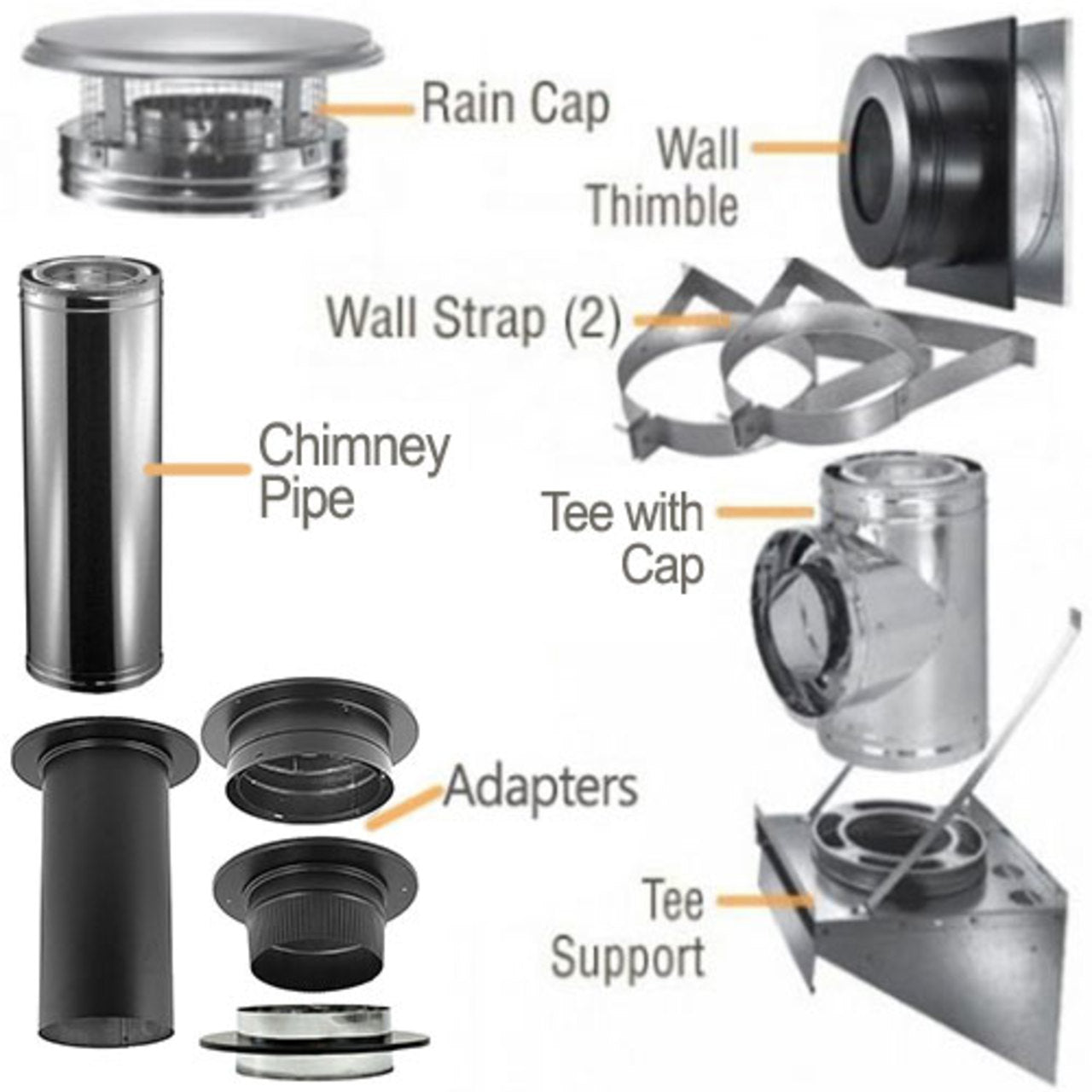 Rain Cap

Wall Thimble

Wall Strap (2)

Chimney Pipe

Tee with Cap

Adapters

Tee Support