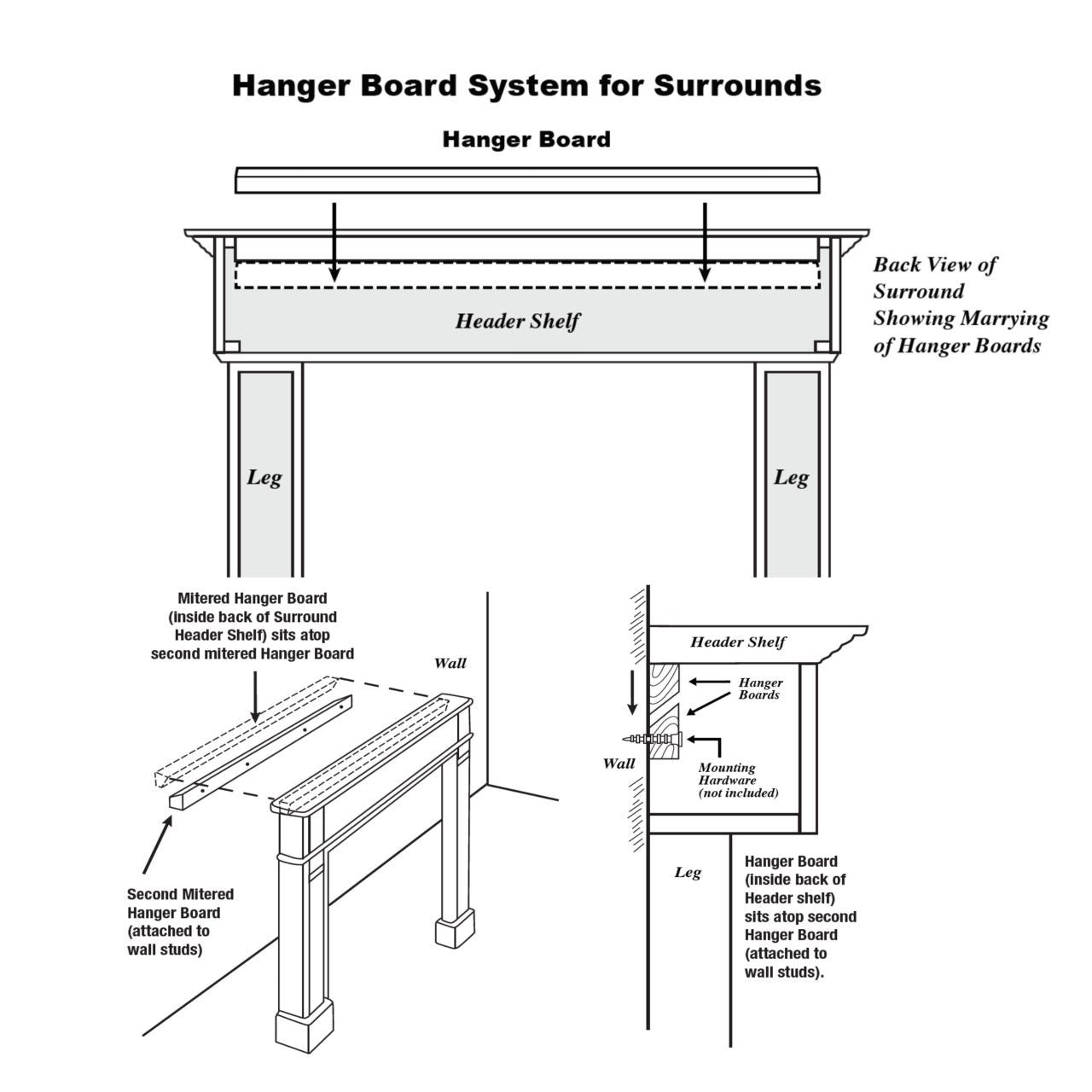 Hanger Board System for Surrounds

Hanger Board

Back View of Surround Showing Marrying of Hanger Boards

Header Shelf

Leg

Leg

Mitered Hanger Board (inside back of Surround Header Shelf) sits atop second mitered Hanger Board

Wall

Second Mitered Hanger Board (attached to wall studs)

Header Shelf

Hanger Boards

Wall

Mounting Hardware (not included)

Leg

Hanger Board (inside back of Header shelf) sits atop second Hanger Board (attached to wall studs).