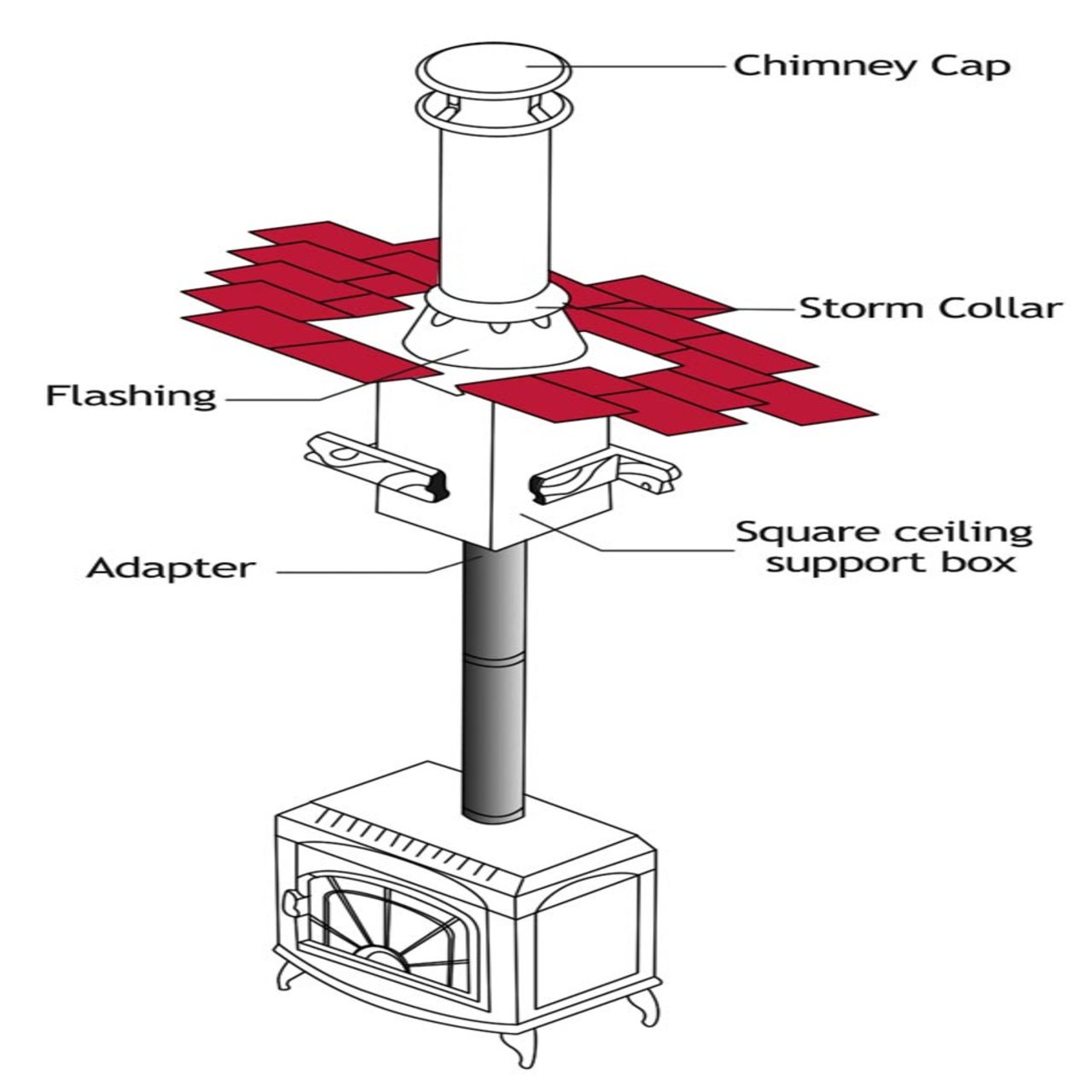 Chimney Cap

Storm Collar

Flashing

Square ceiling support box

Adapter