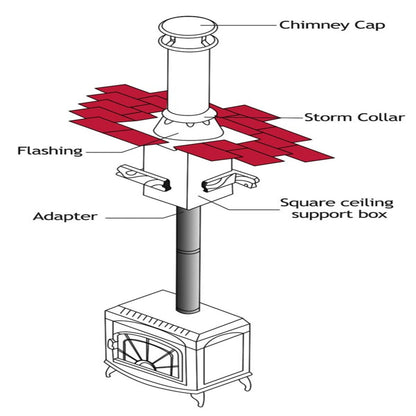 Chimney Cap

Storm Collar

Flashing

Square ceiling support box

Adapter