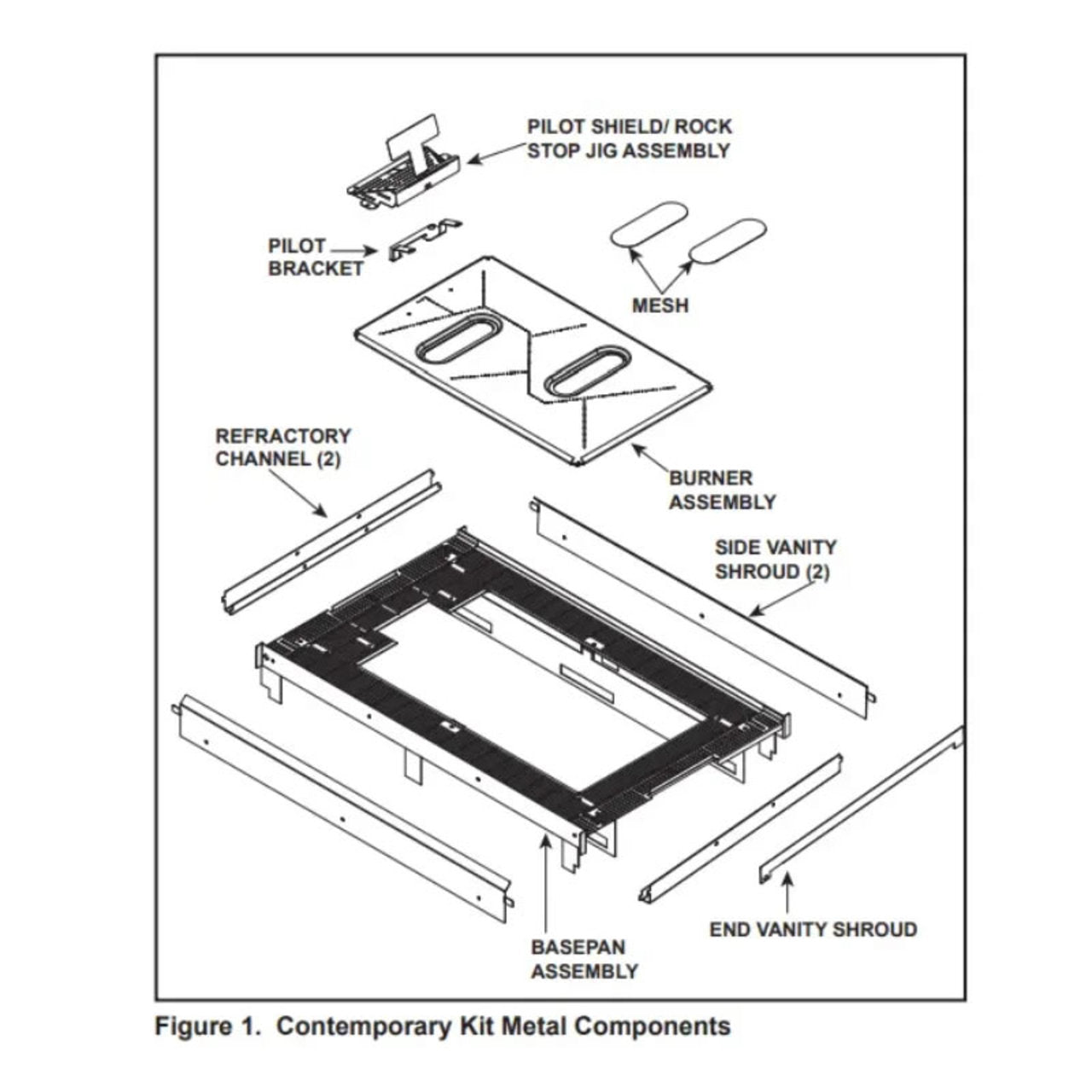 PILOT SHIELD/ ROCK STOP JIG ASSEMBLY

PILOT BRACKET

MESH

REFRACTORY CHANNEL (2)

BURNER ASSEMBLY

SIDE VANITY SHROUD (2)

END VANITY SHROUD

BASEPAN ASSEMBLY

Figure 1. Contemporary Kit Metal Components