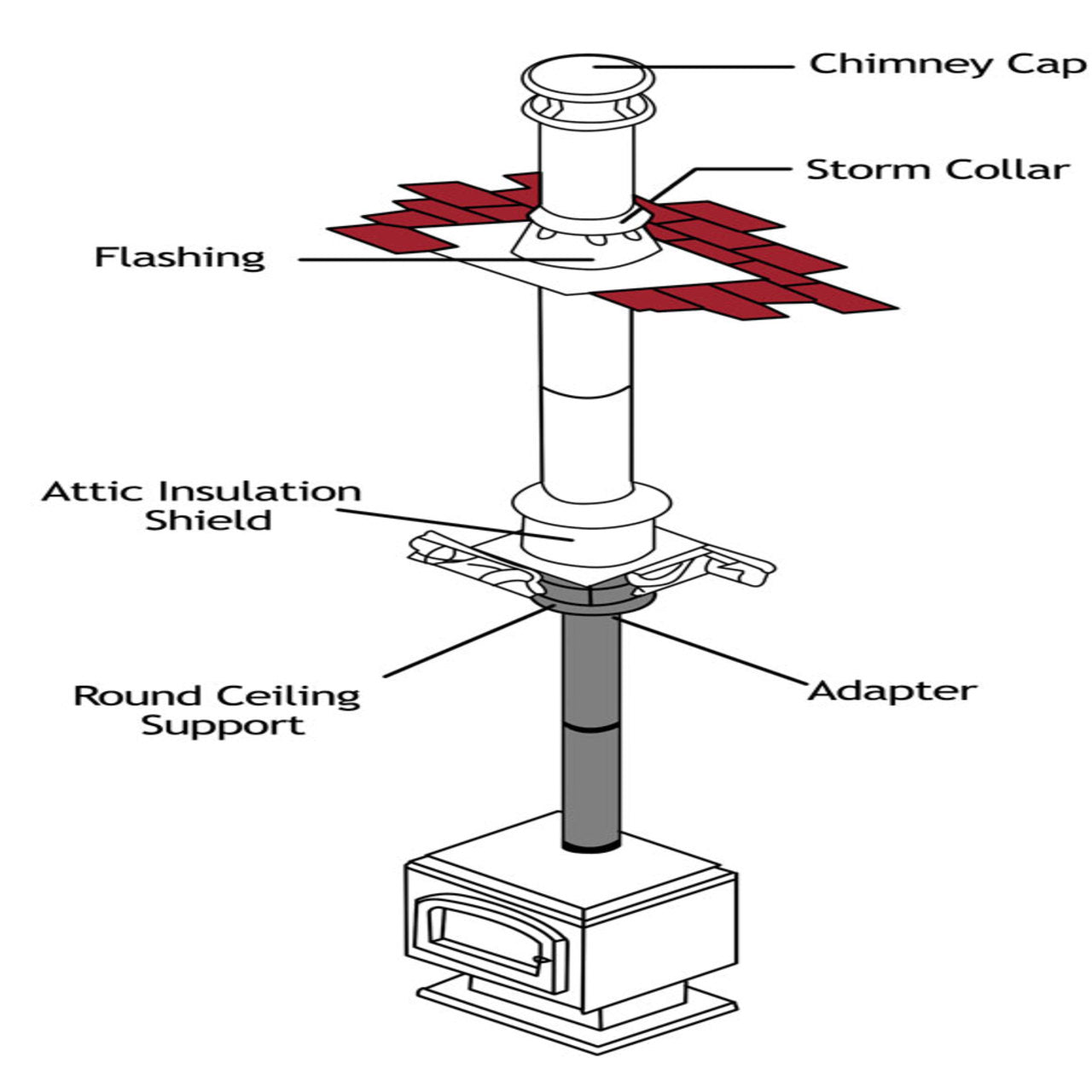 Chimney Cap

Storm Collar

Flashing

Attic Insulation Shield

Round Ceiling Support

Adapter