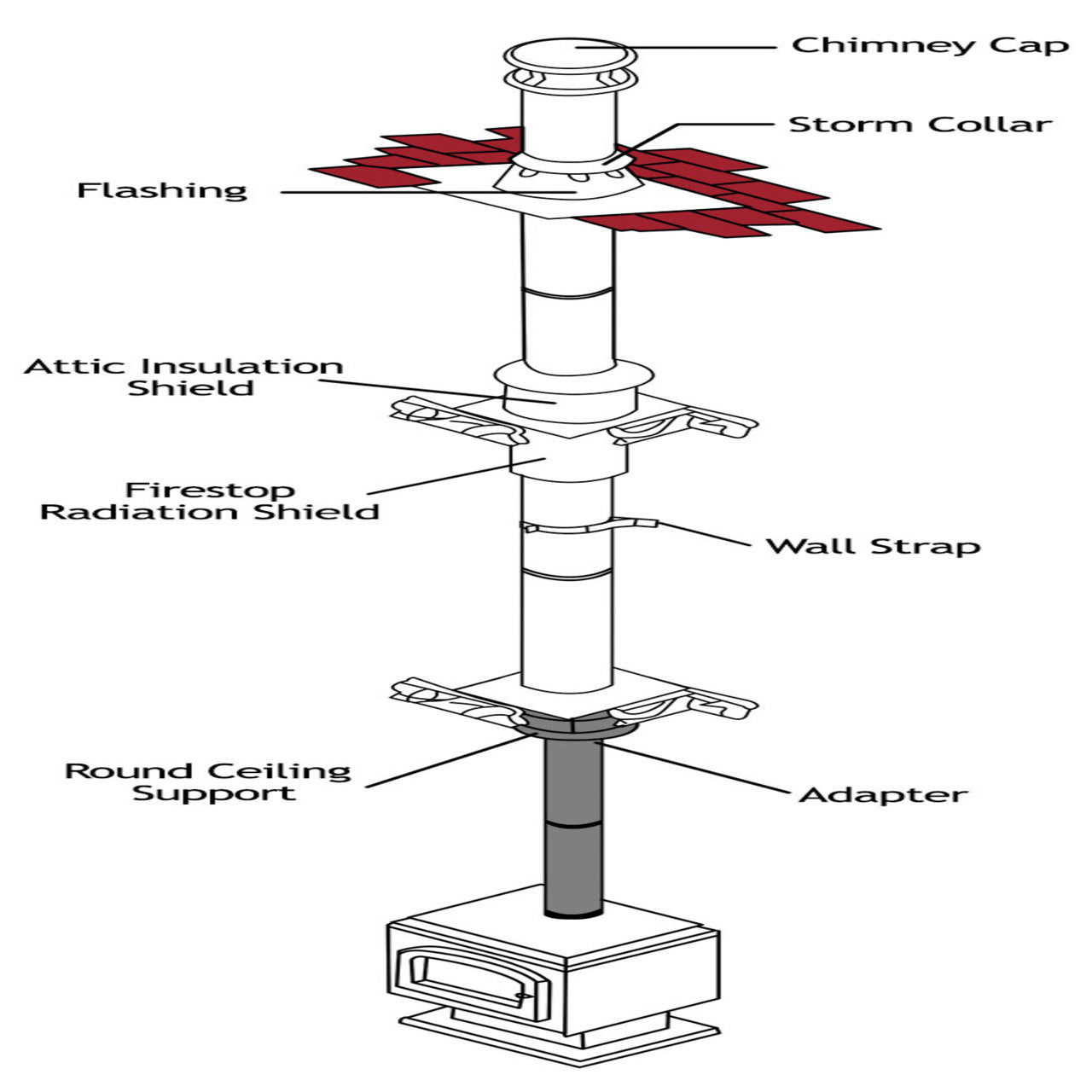 Chimney Cap

Storm Collar

Flashing

Attic Insulation Shield

Firestop Radiation Shield

Wall Strap

Round Ceiling Support

Adapter