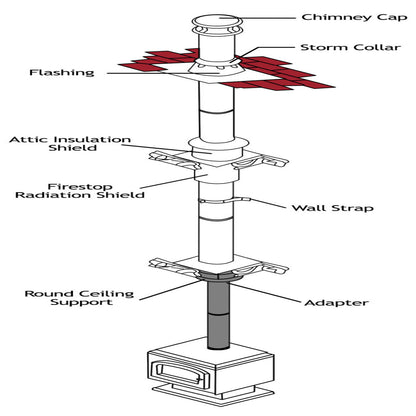 Chimney Cap

Storm Collar

Flashing

Attic Insulation Shield

Firestop Radiation Shield

Wall Strap

Round Ceiling Support

Adapter