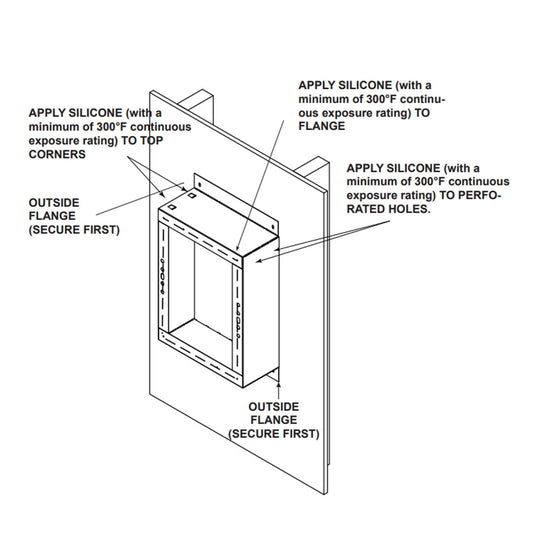 APPLY SILICONE (with a minimum of 300°F continuous exposure rating) TO TOP CORNERS

APPLY SILICONE (with a minimum of 300°F continuous exposure rating) TO FLANGE

APPLY SILICONE (with a minimum of 300°F continuous exposure rating) TO PERFORATED HOLES.

OUTSIDE FLANGE (SECURE FIRST)

OUTSIDE FLANGE (SECURE FIRST)