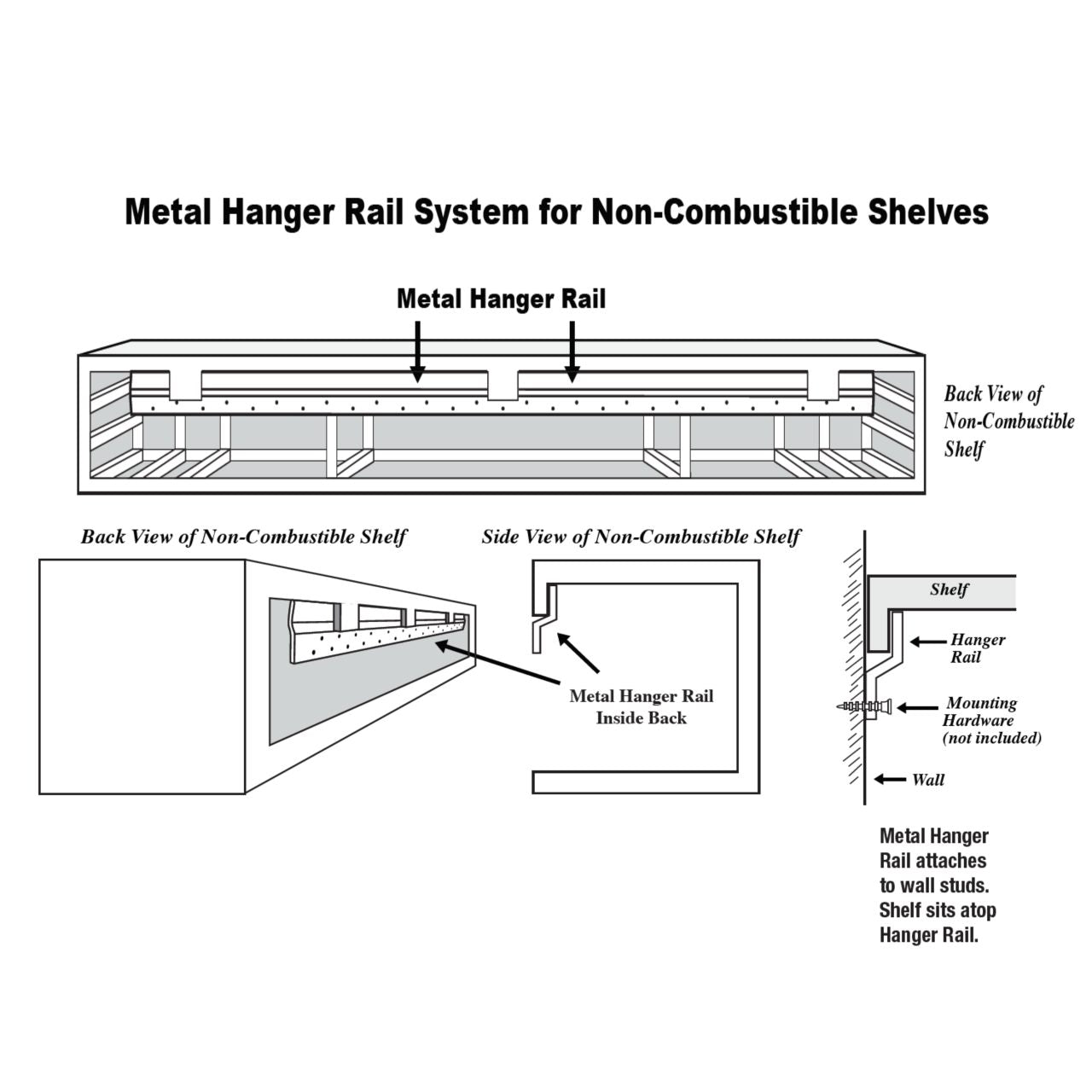 Metal Hanger Rail System for Non-Combustible Shelves

Metal Hanger Rail

Back View of Non-Combustible Shelf

Back View of Non-Combustible Shelf

Side View of Non-Combustible Shelf

Metal Hanger Rail Inside Back

Shelf

Hanger Rail

Mounting Hardware (not included)

Wall

Metal Hanger Rail attaches to wall studs. Shelf sits atop Hanger Rail.