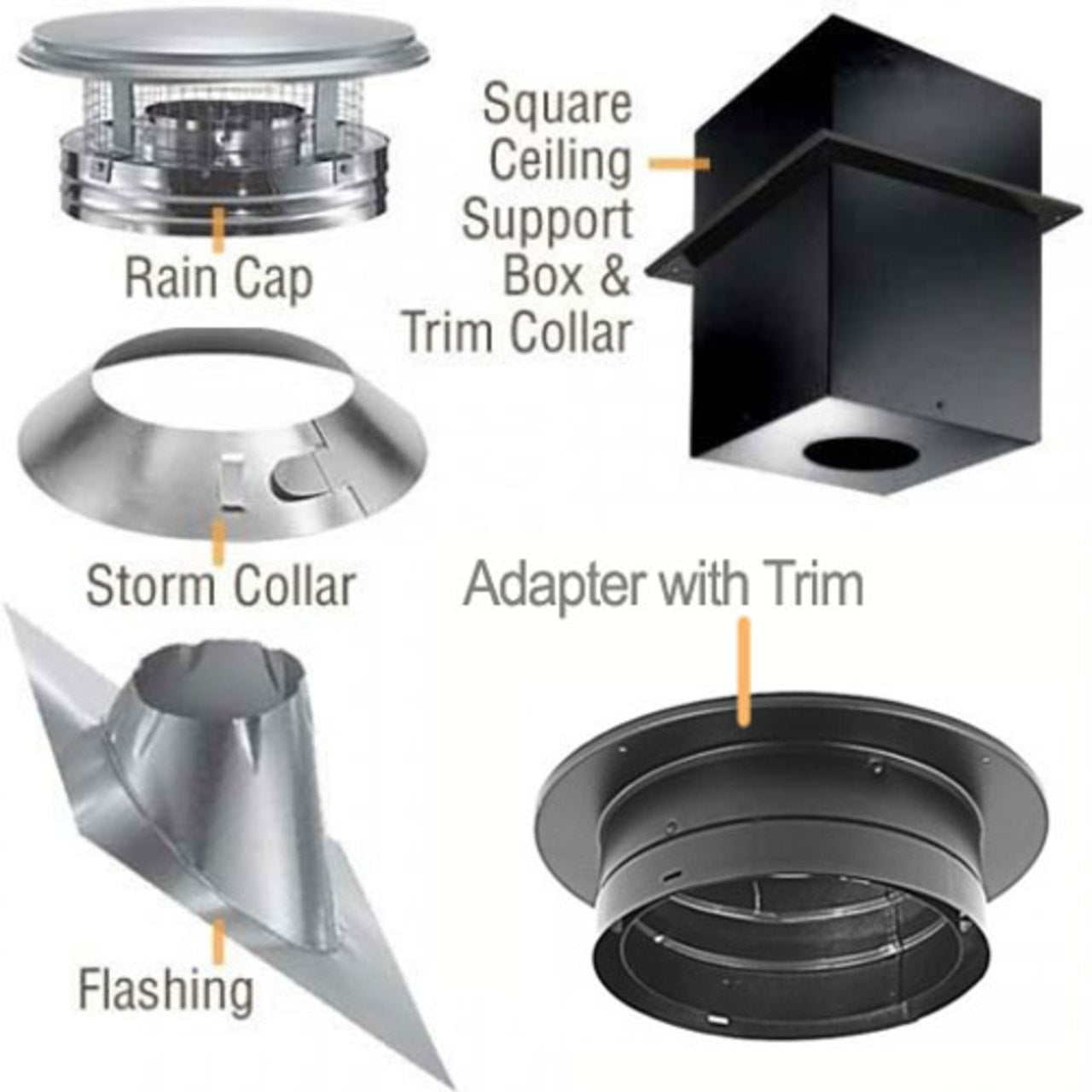 Rain Cap

Square Ceiling Support Box & Trim Collar

Storm Collar

Adapter with Trim

Flashing