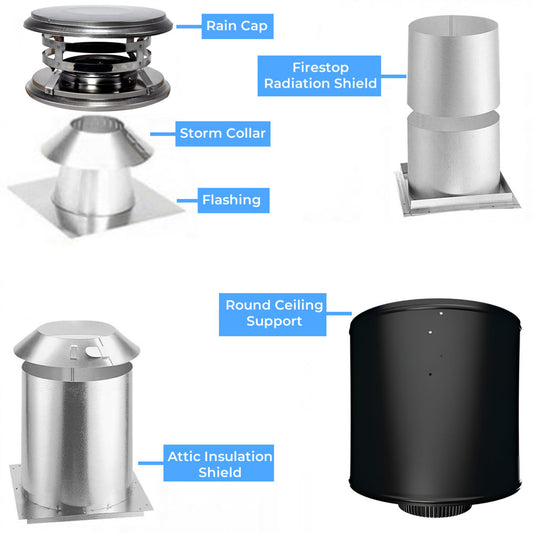 Rain Cap

Firestop Radiation Shield

Storm Collar

Flashing

Round Ceiling Support

Attic Insulation Shield