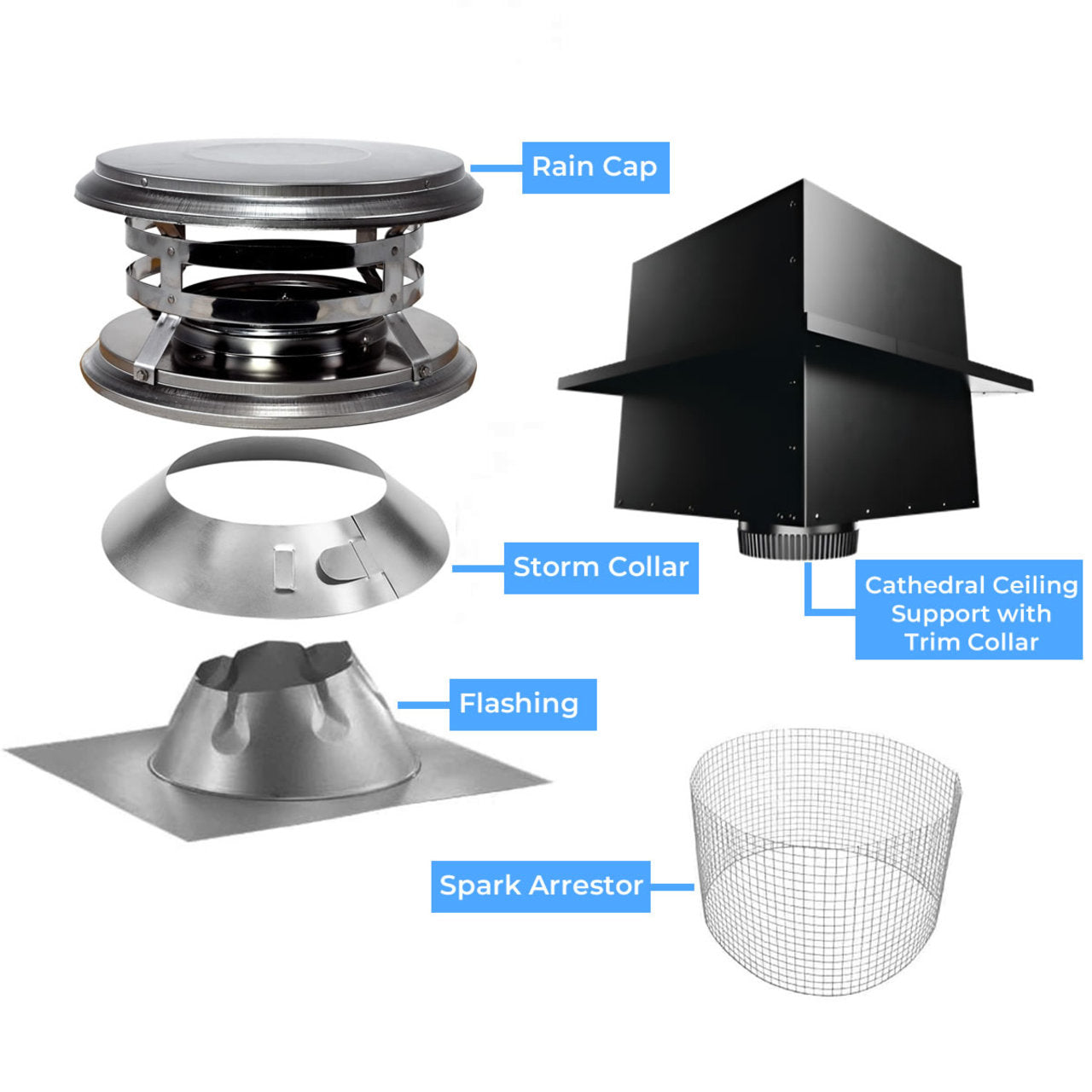 Rain Cap

Storm Collar

Cathedral Ceiling Support with Trim Collar

Flashing

Spark Arrestor