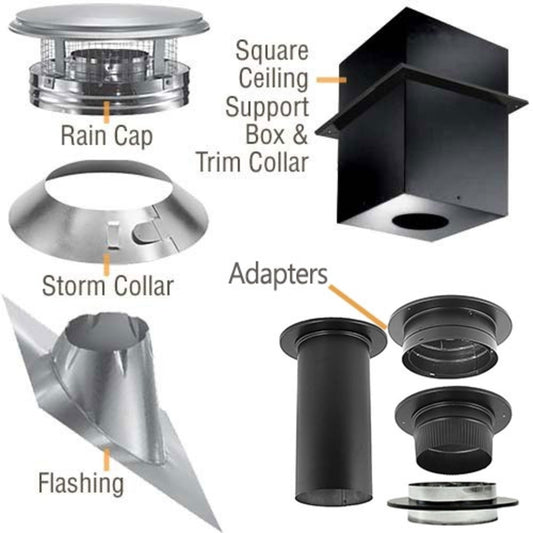 Rain Cap

Square Ceiling Support Box & Trim Collar

Storm Collar

Adapters

Flashing